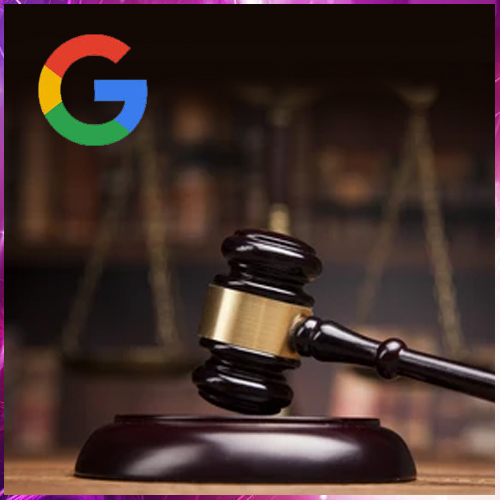 G