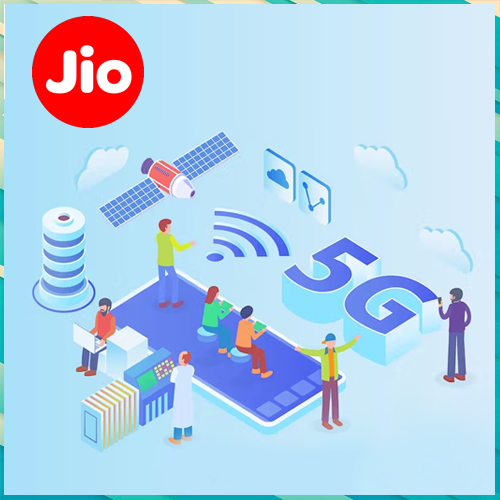 Jio

5G