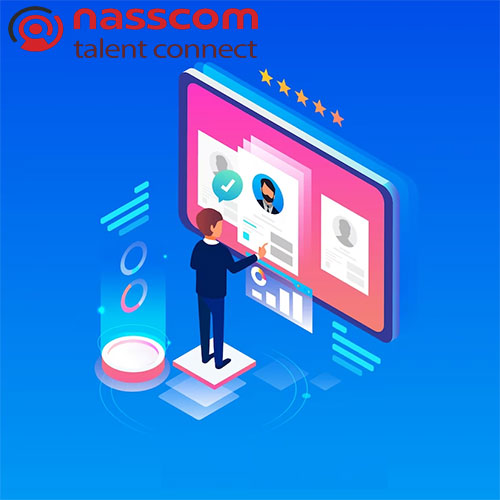 nasscom
talent connect