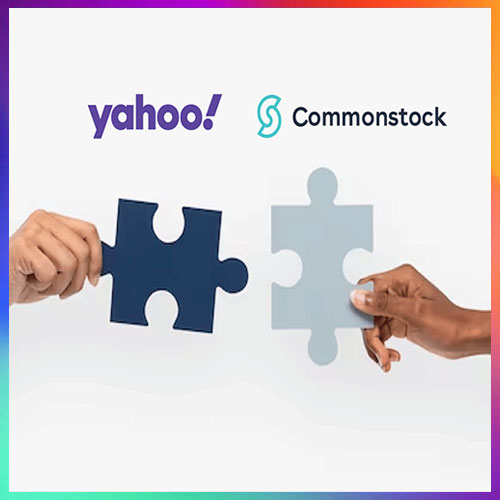 yahoo!

Commonstock