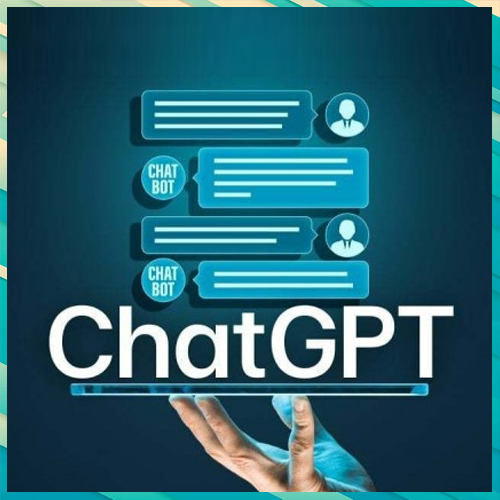 CHAT BOT

CHAT BOT

ChatGPT