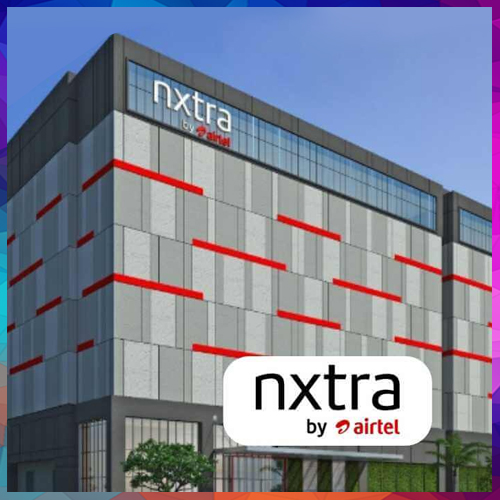 nxtra
by airtel

nxtra
by airtel