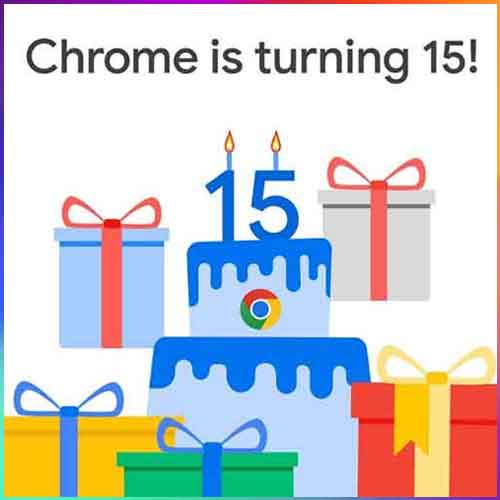 Chrome is turning 15!

15