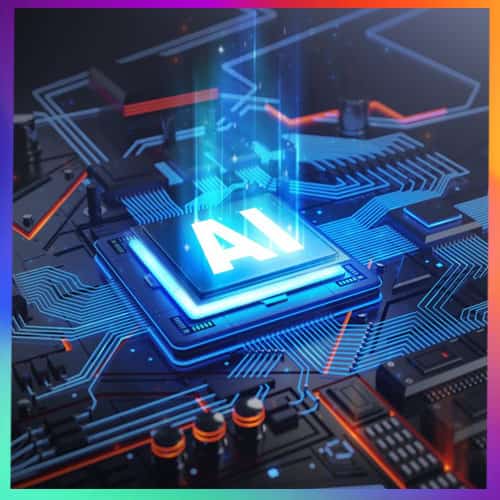 AI