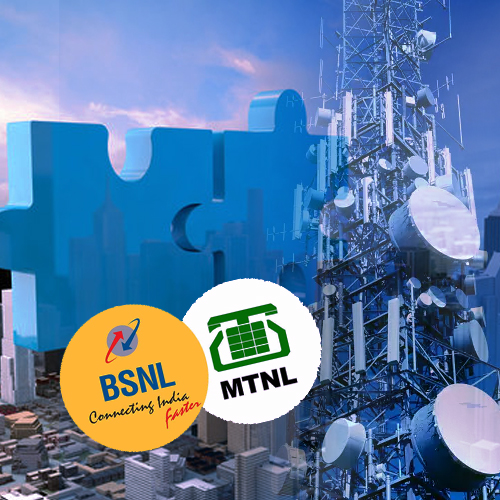 BSNL
Connecting India
Faster

MTNL