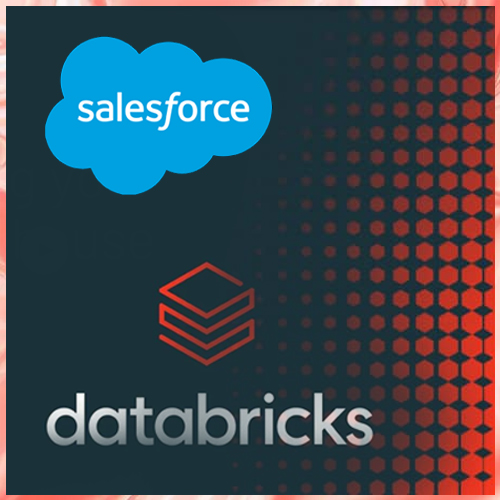 salesforce

databricks