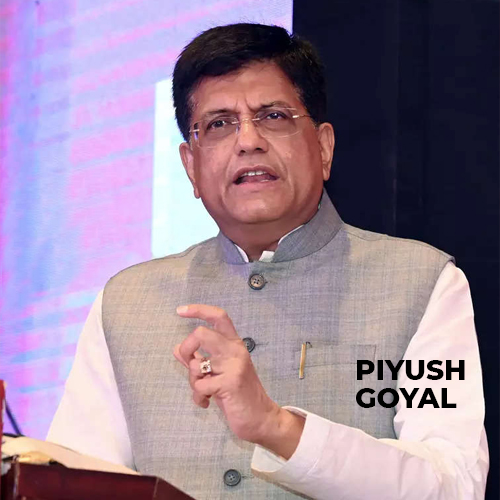 PIYUSH
GOYAL