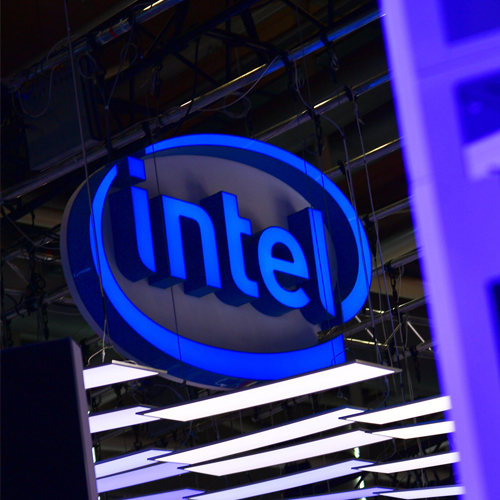 intel