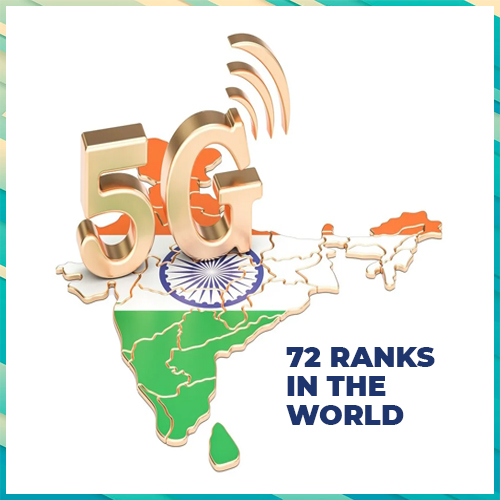 5G

72 RANKS IN THE WORLD