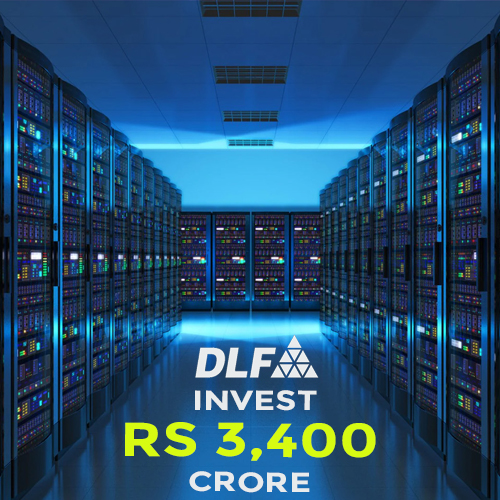 DLF
INVEST
RS 3,400
CRORE