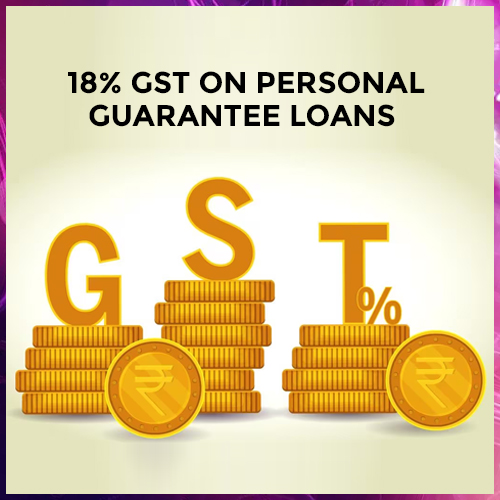 18% GST ON PERSONAL GUARANTEE LOANS

G S T %

₹ ₹