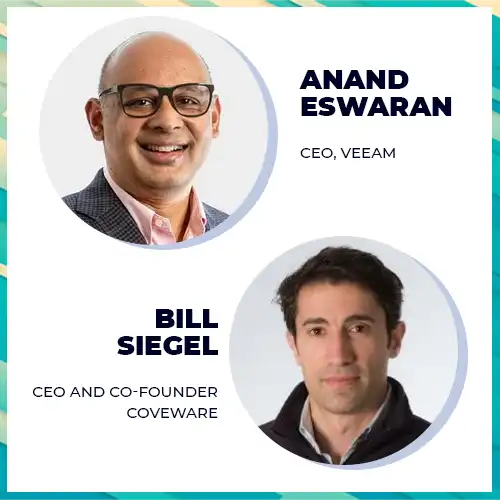 ANAND ESWARAN

CEO, VEEAM

BILL SIEGEL

CEO AND CO-FOUNDER COVEWARE