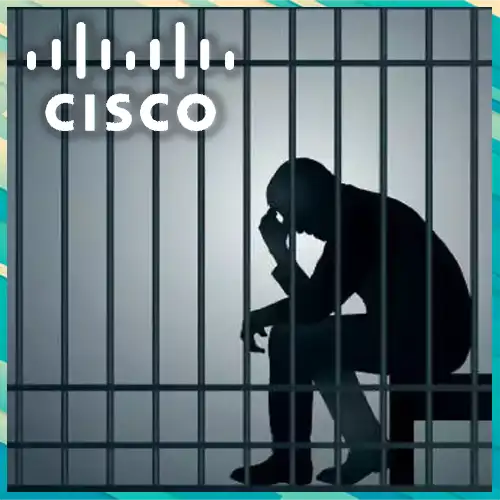 CISCO