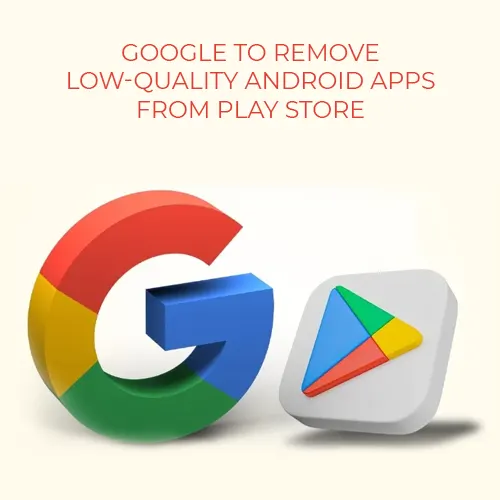 GOOGLE TO REMOVE LOW-QUALITY ANDROID APPS FROM PLAY STORE