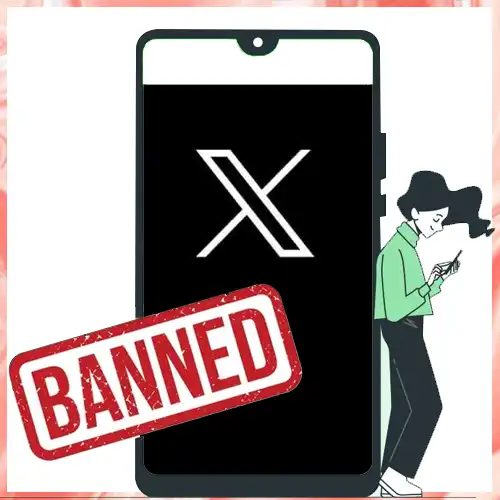 X

BANNED