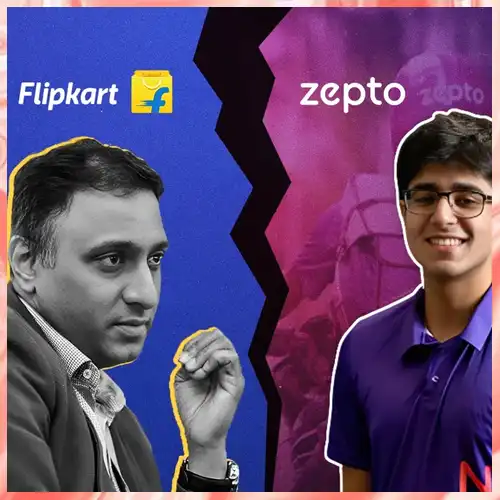 Flipkart

zepto

zepto