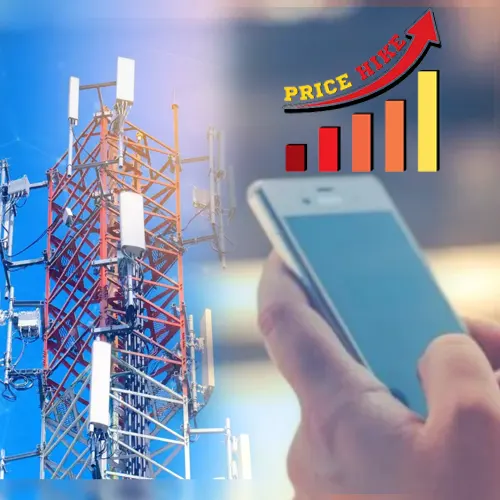 PRICE HIKE