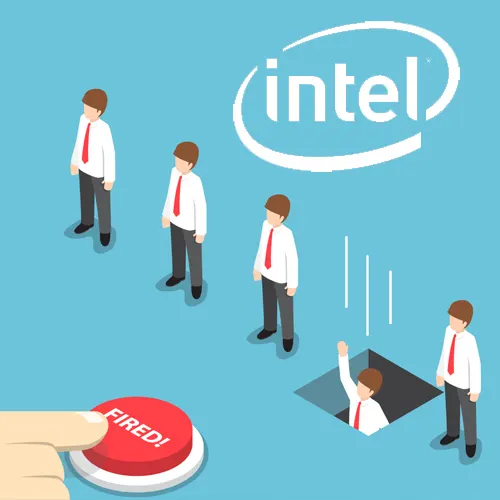 intel

FIRED!