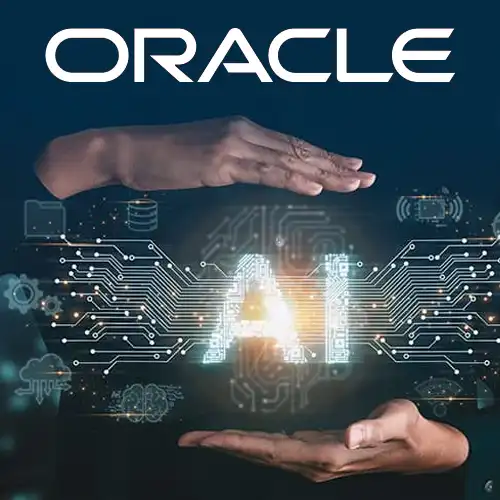 ORACLE

AI