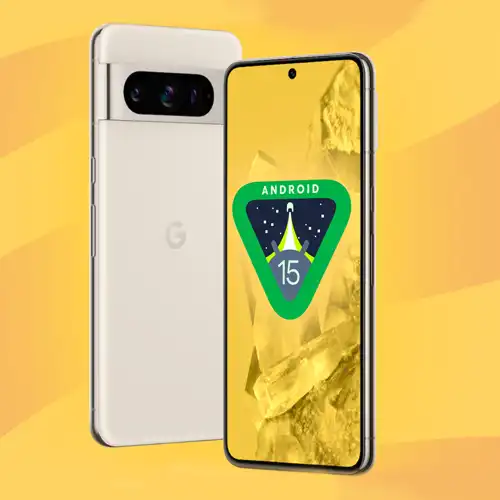 G

ANDROID

15