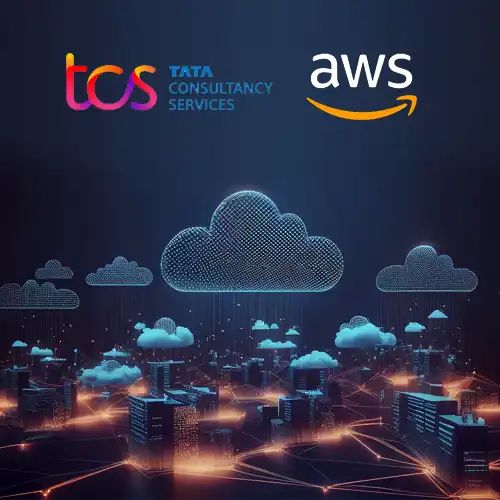 tcs TATA CONSULTANCY SERVICES

aws