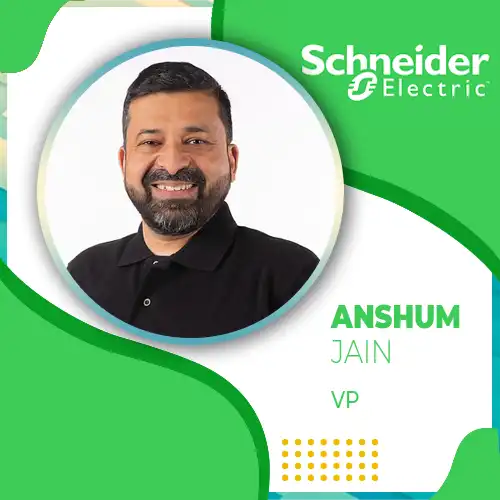 Schneider Electric

ANSHUM
JAIN

VP