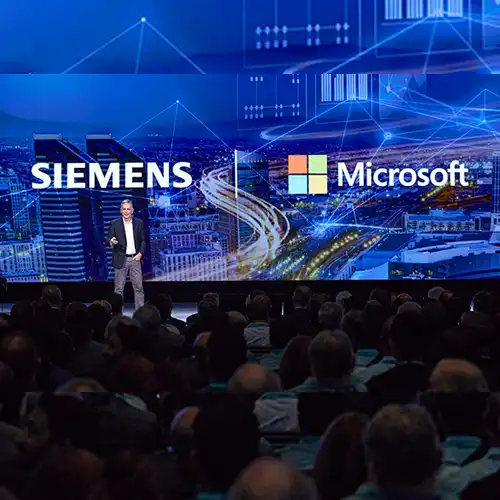 SIEMENS

Microsoft