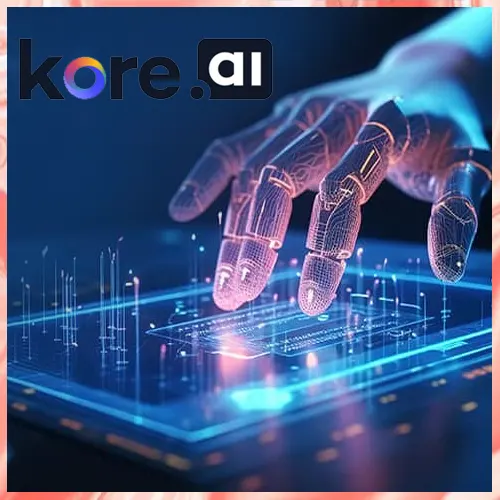 kore.ai