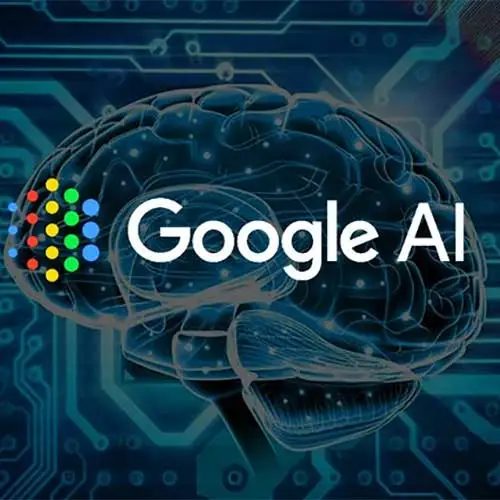 Google AI