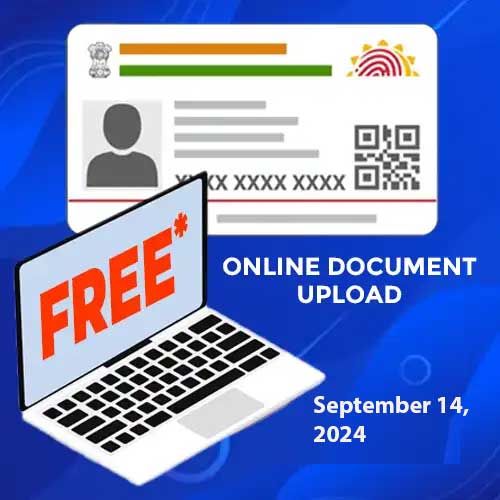 XXXX XXXX XXXX

FREE*

ONLINE DOCUMENT UPLOAD

September 14, 2024