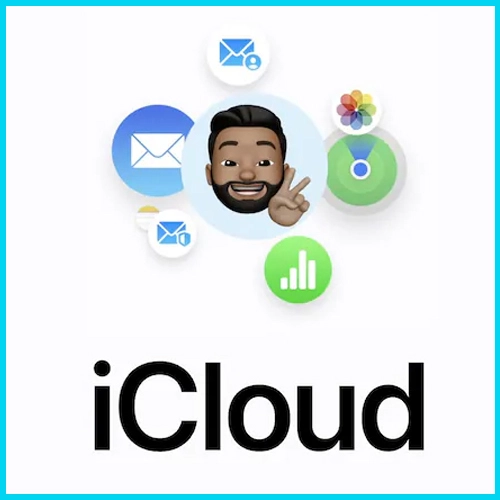 iCloud