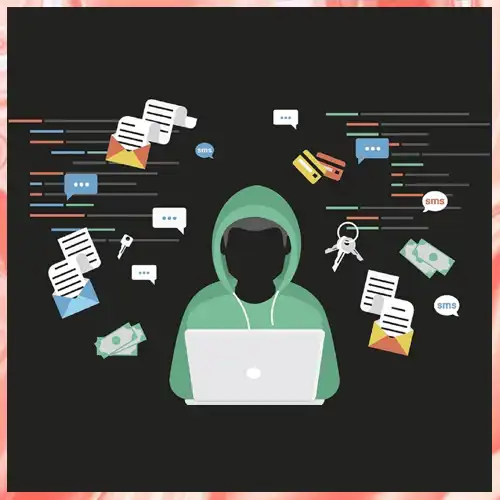 sms

sms

sms