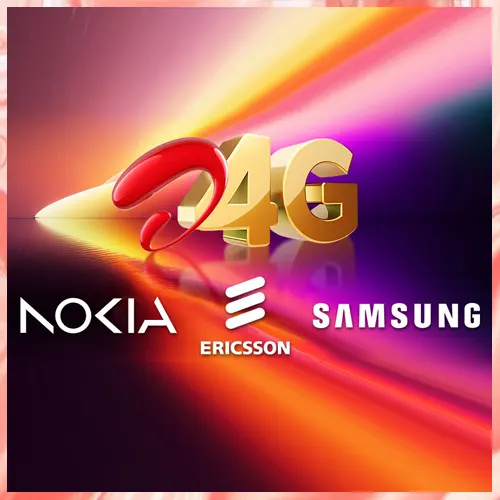 4G

NOKIA

ERICSSON

SAMSUNG