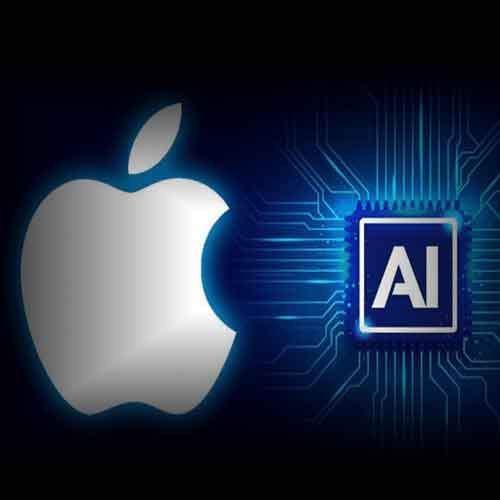 AI