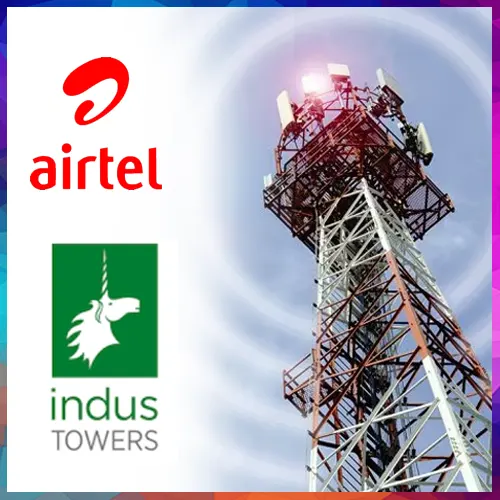 airtel

indus
TOWERS