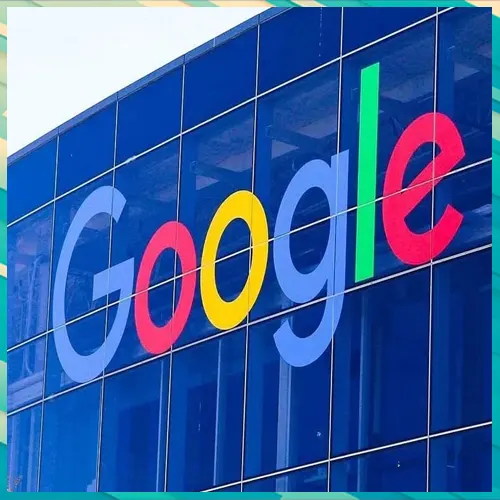 Google