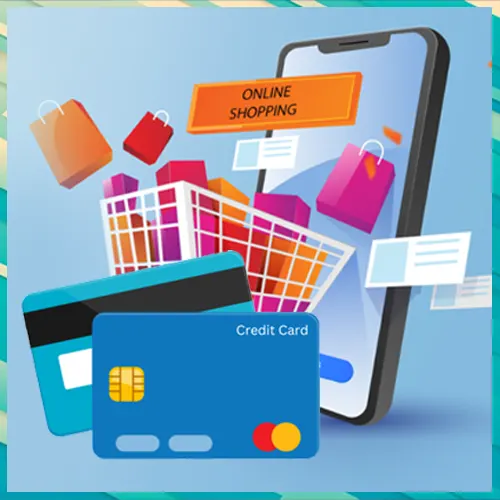 ONLINE SHOPPING

Credit Card