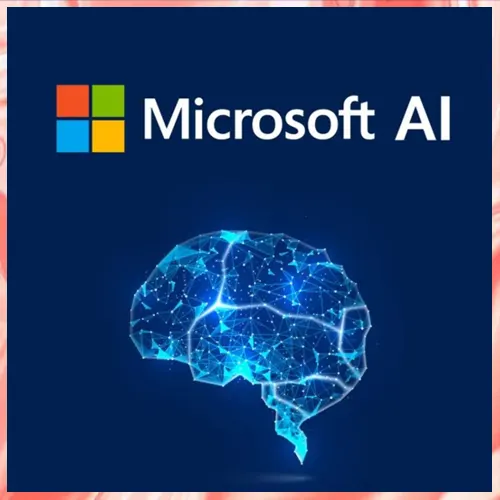 Microsoft AI