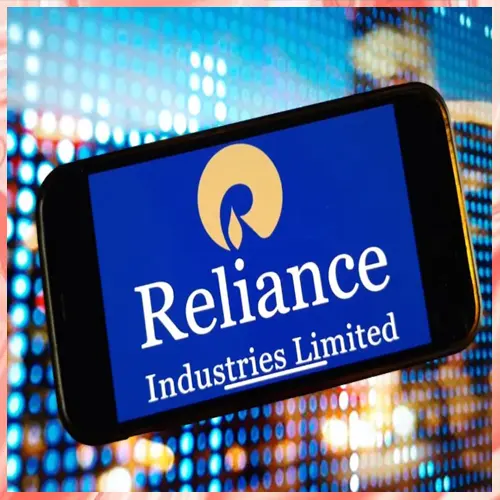 Reliance
Industries Limited