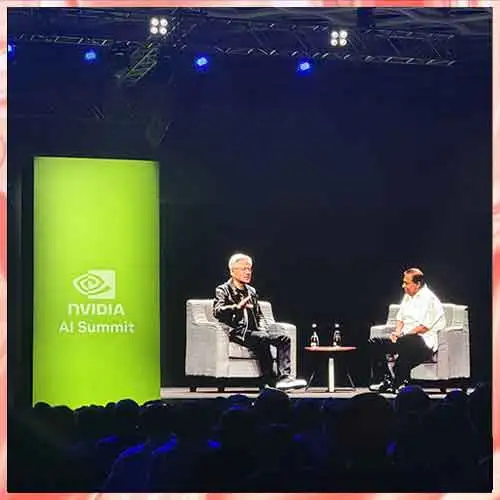 NVIDIA
AI Summit