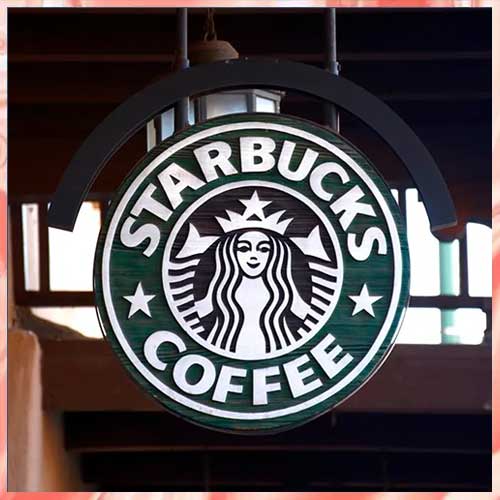 STARBUCKS
COFFEE