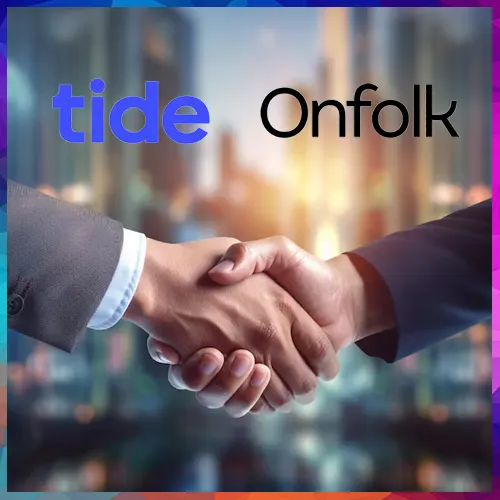 tide Onfolk