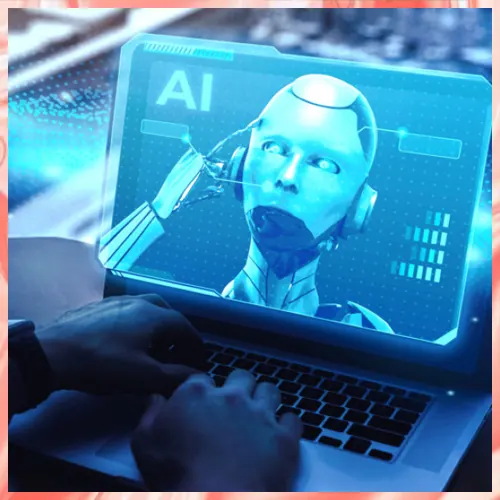 AI