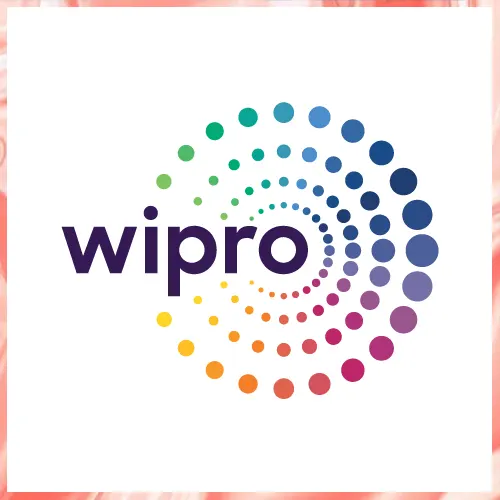 wipro