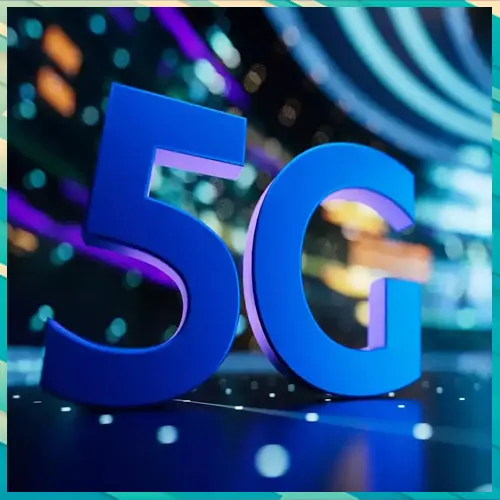 5G