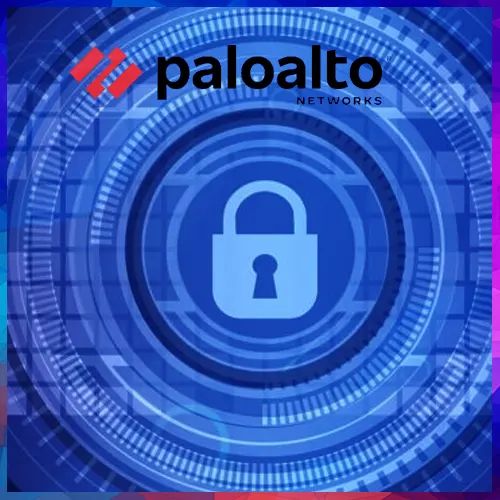 paloalto
NETWORKS