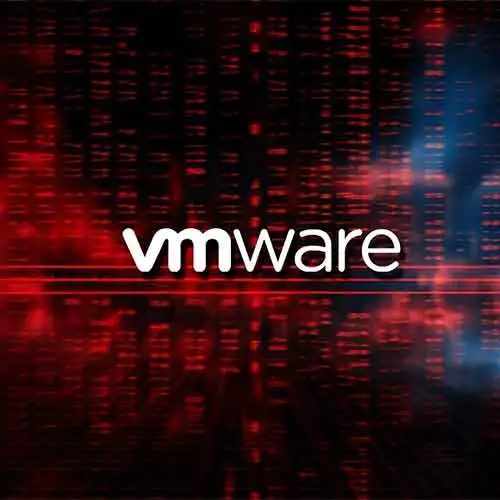 vmware