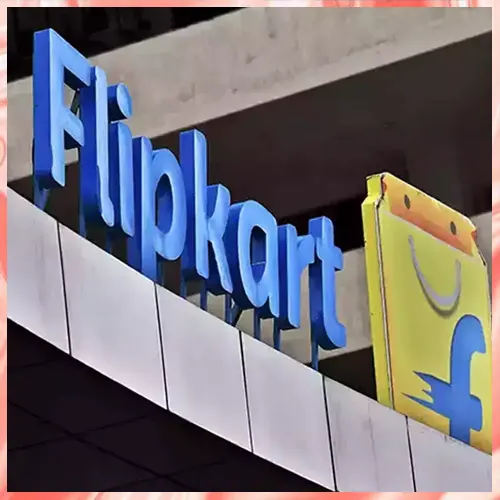 Flipkart

f