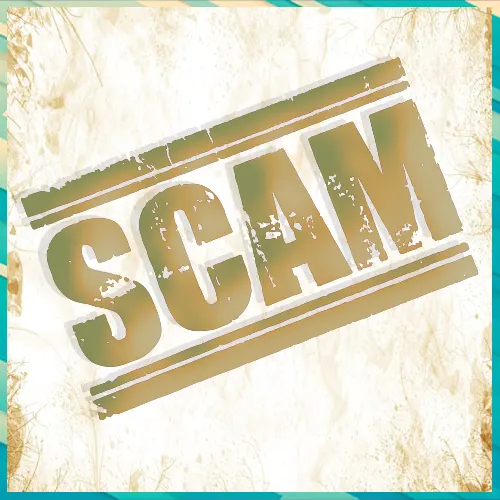 SCAM