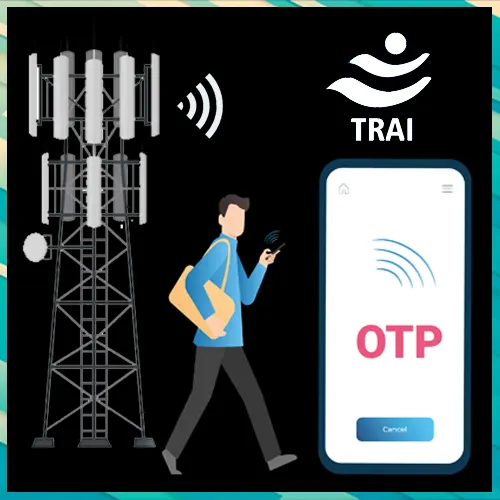 TRAI

OTP

Cancel